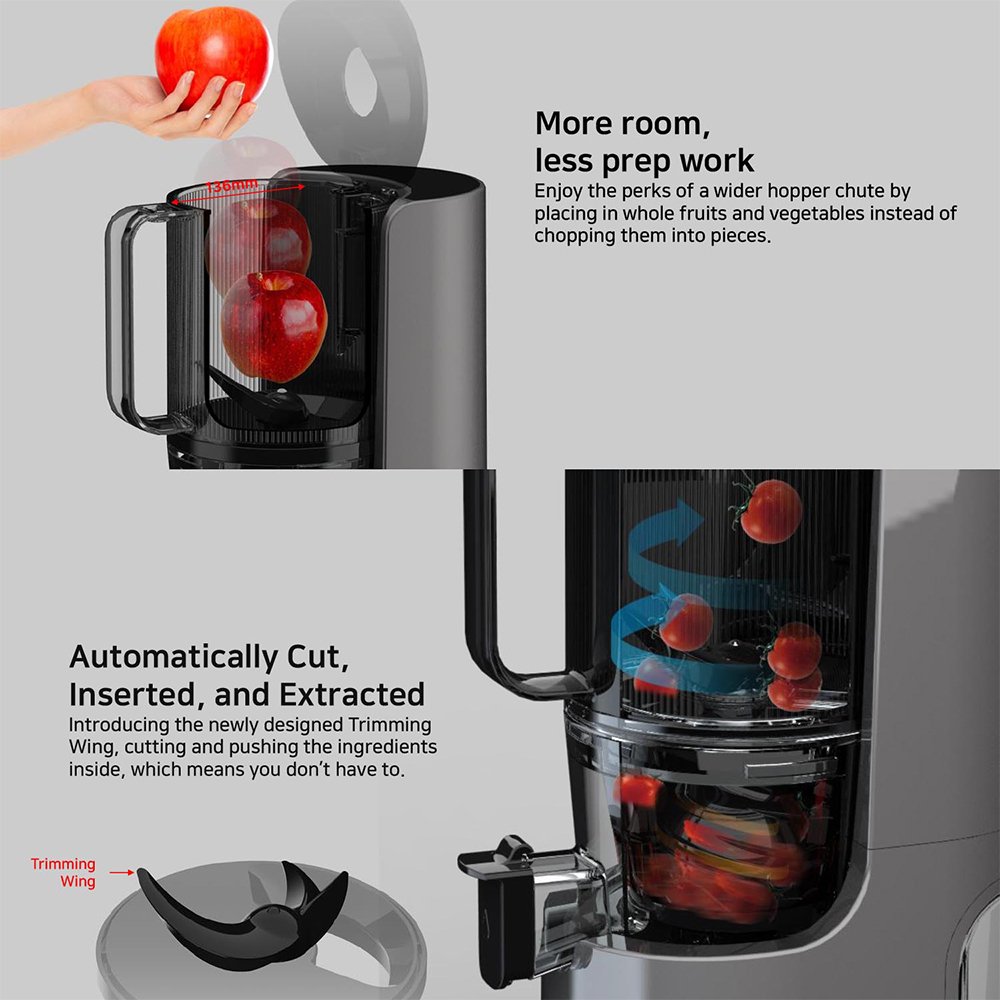 136mm

More room, less prep work

Enjoy the perks of a wider hopper chute by placing in whole fruits and vegetables instead of chopping them into pieces.

Automatically Cut, Inserted, and Extracted

Introducing the newly designed Trimming Wing, cutting and pushing the ingredients inside, which means you don't have to.

Trimming Wing