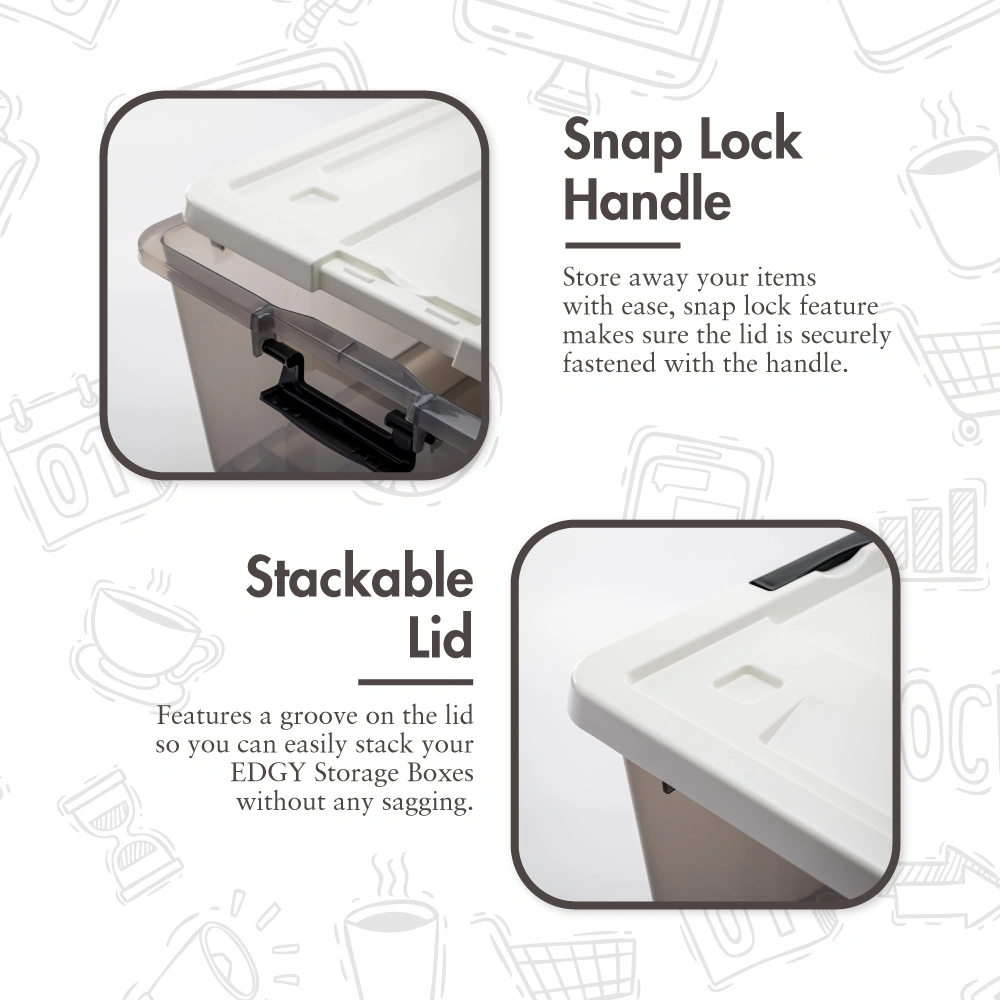 Snap Lock Handle

Store away your items with ease, snap lock feature makes sure the lid is securely fastened with the handle.

Stackable Lid

Features a groove on the lid so you can easily stack your EDGY Storage Boxes without any sagging.